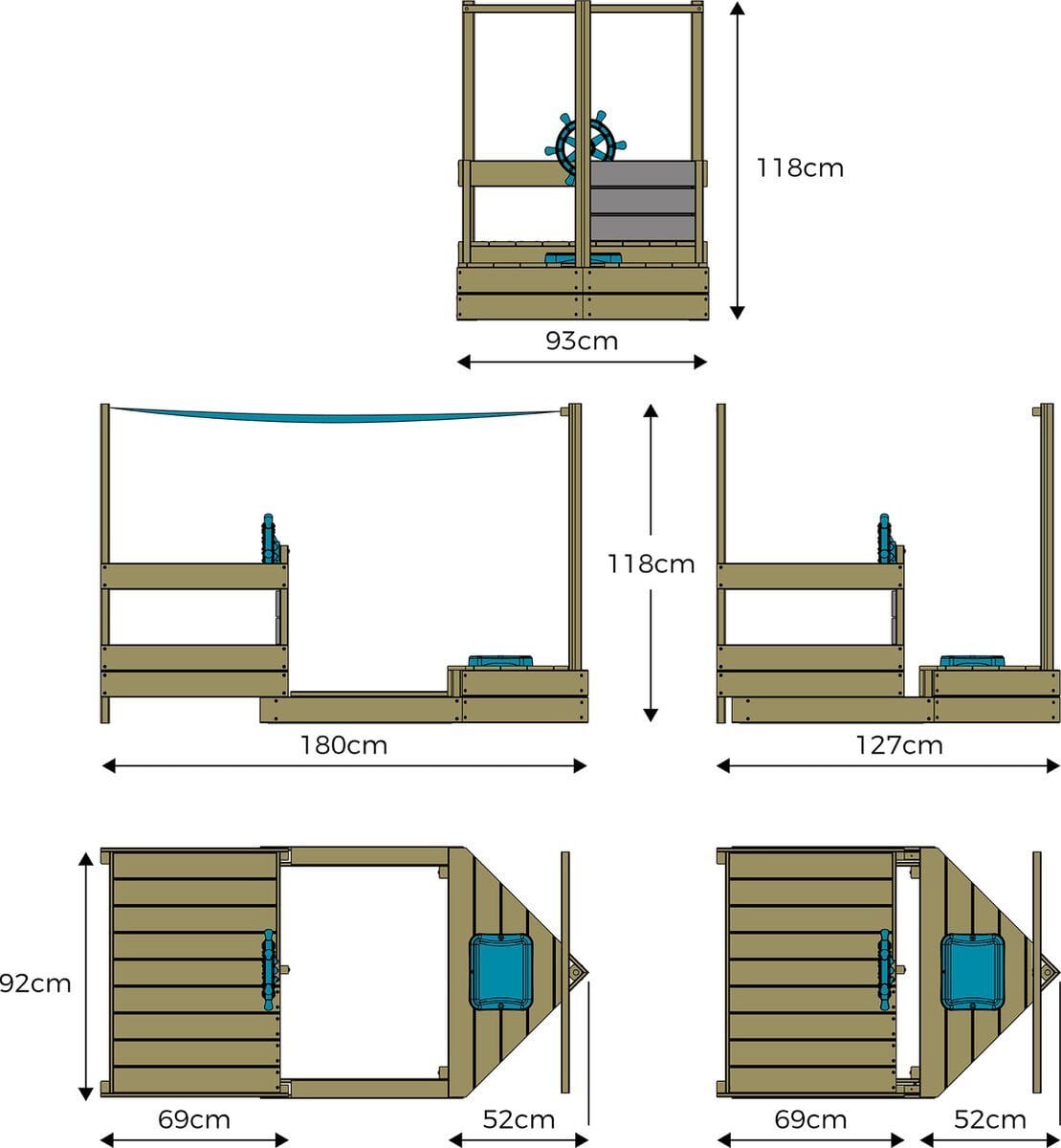 118cm

93cm

118cm

180cm

127cm

92cm

69cm

52cm

69cm

52cm